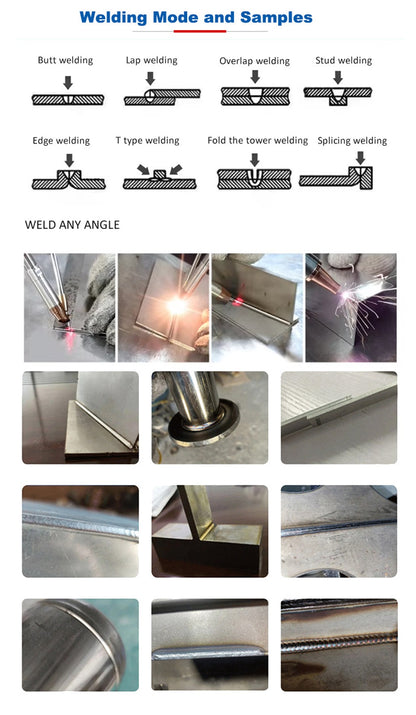 Welding Mode and Samples

Butt welding
Lap welding
Overlap welding
Stud welding

Edge welding
T type welding
Fold the tower welding
Splicing welding

WELD ANY ANGLE